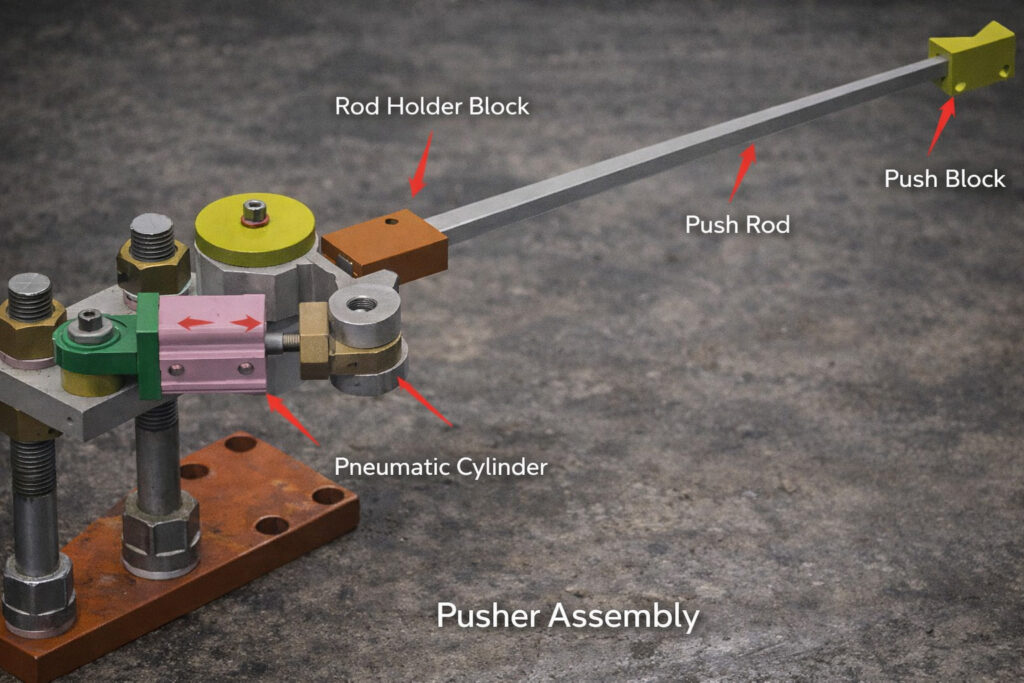 Rod Holder Block

Push Block

Push Rod

Pneumatic Cylinder

Pusher Assembly